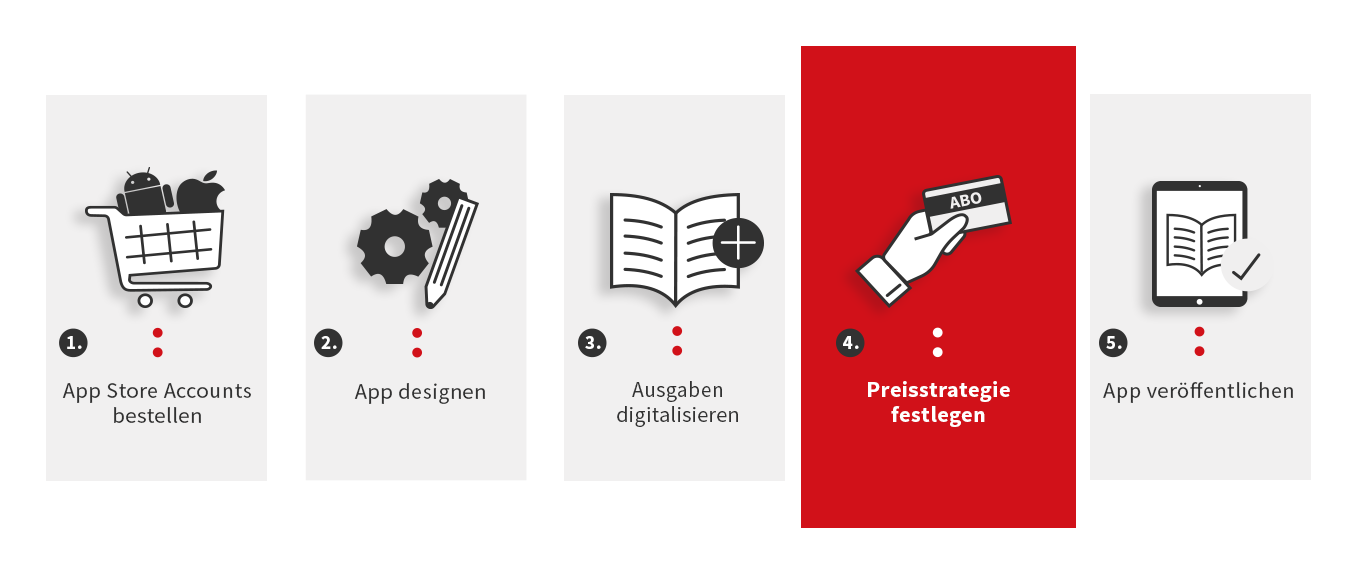 1.

App Store Accounts bestellen

2.

App designen

3.

Ausgaben digitalisieren

ABO

4.

Preisstrategie festlegen

5.

App veröffentlichen