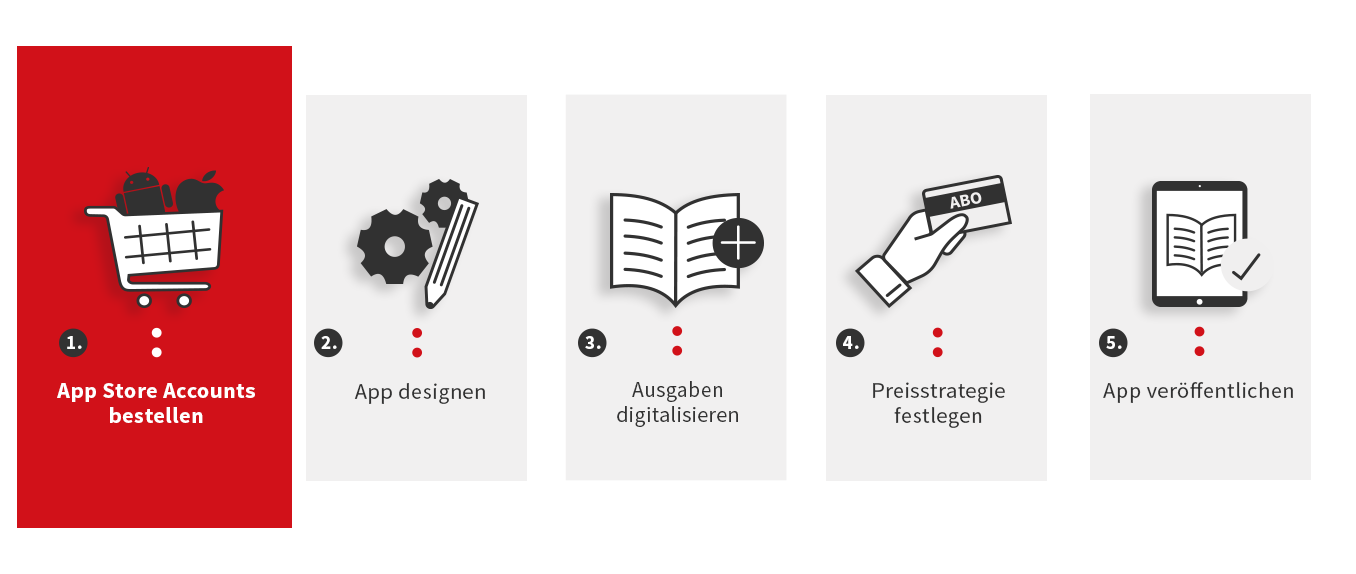 1.

App Store Accounts bestellen

2.

App designen

3.

Ausgaben digitalisieren

ABO

4.

Preisstrategie festlegen

5.

App veröffentlichen